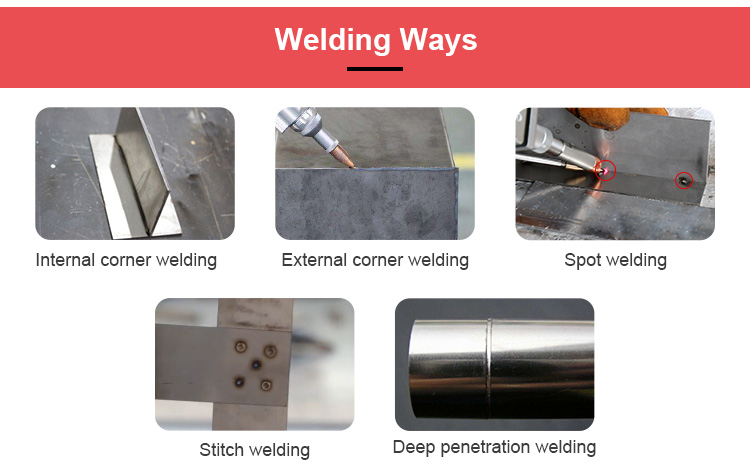 Welding Ways

Internal corner welding

External corner welding

Spot welding

Stitch welding

Deep penetration welding